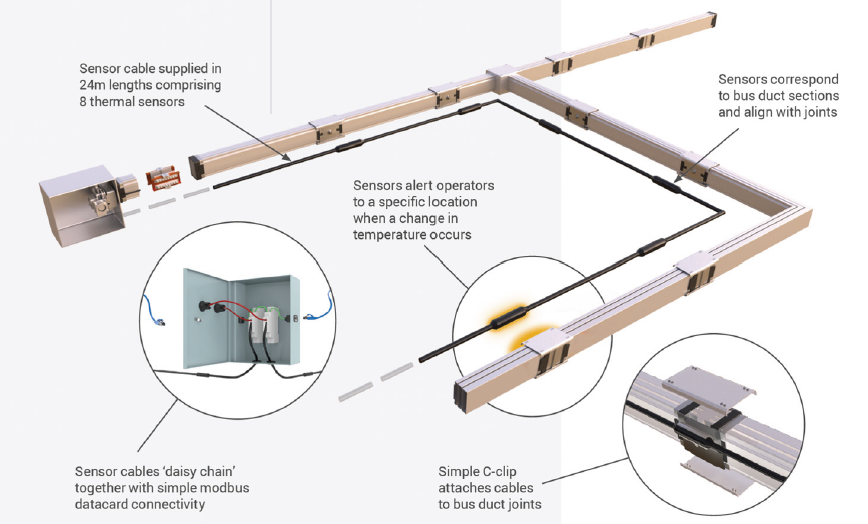 Sensor cable supplied in 24m lengths comprising 8 thermal sensors

Sensors correspond to bus duct sections and align with joints

Sensors alert operators to a specific location when a change in temperature occurs

Sensor cables 'daisy chain' together with simple modbus datacard connectivity

Simple C-clip attaches cables to bus duct joints